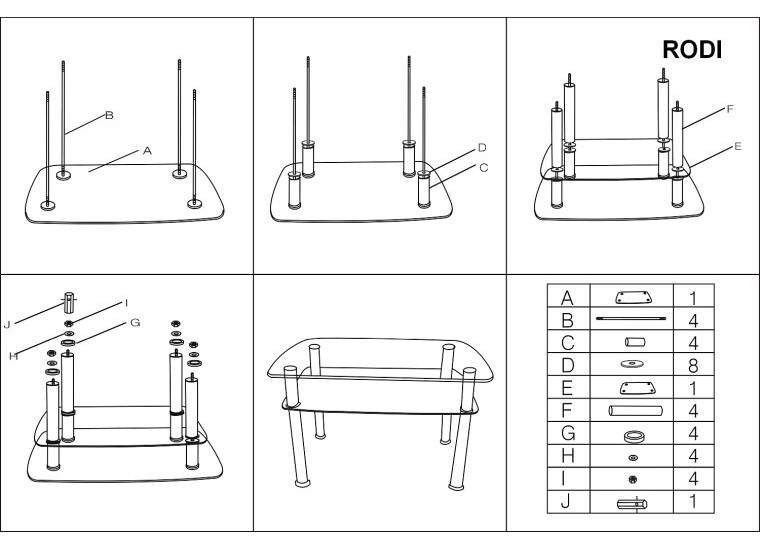 B
A

D
C

RODI
F
E

J
I
G
H

| A |  | 1 |
|---|---|---|
| B |  | 4 |
| C |  | 4 |
| D |  | 8 |
| E |  | 1 |
| F |  | 4 |
| G |  | 4 |
| H |  | 4 |
| I |  | 4 |
| J |  | 1 |