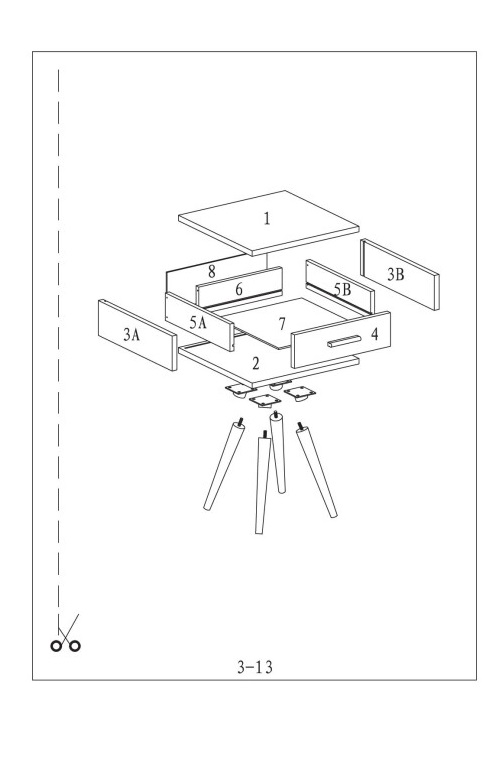 1

8

6

5B

3B

3A

5A

7

4

2

3-13