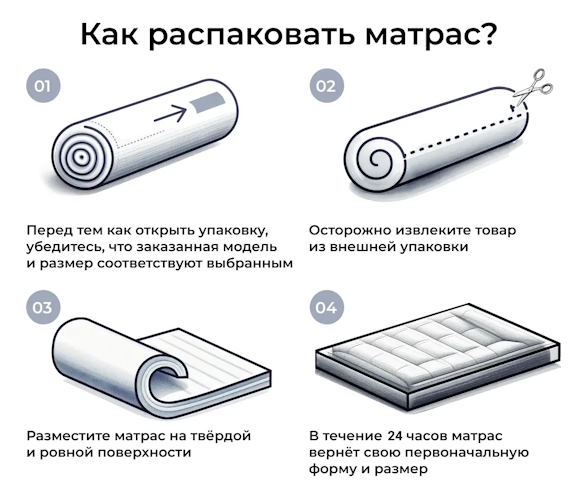 Как распаковать матрас?

01

Перед тем как открыть упаковку, убедитесь, что заказанная модель и размер соответствуют выбранным

02

Осторожно извлеките товар из внешней упаковки

03

Разместите матрас на твёрдой и ровной поверхности

04

В течение 24 часов матрас вернёт свою первоначальную форму и размер