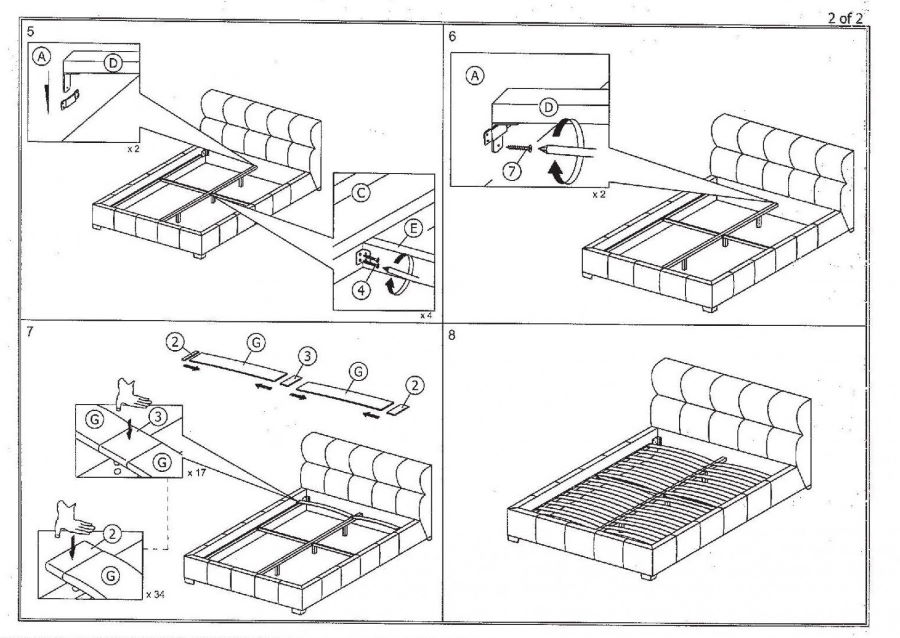 2 of 2

5

A

D

x 2

C

E

4

x 4

6

A

D

7

x 2

7

2

G

3

G

2

G

3

G

x 17

2

G

x 34

8