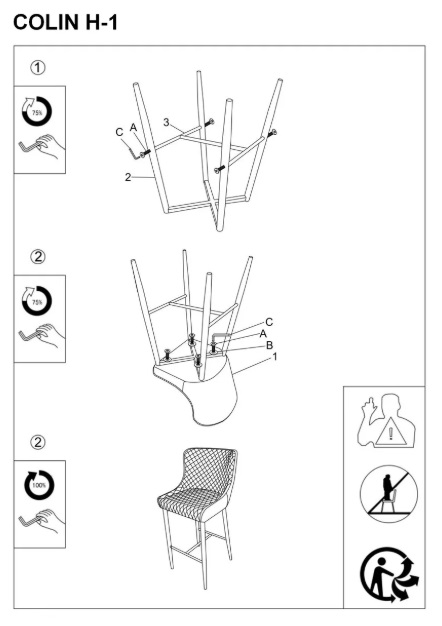 COLIN H-1

①

75%

C A 3

2

②

75%

C
A
B
1

②

100%